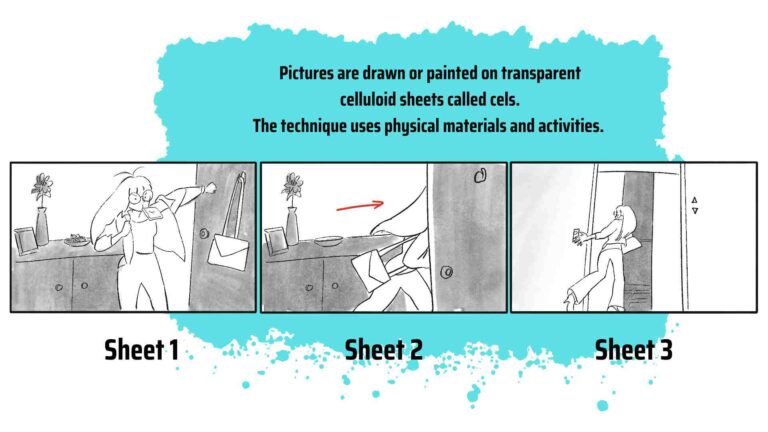 Pictures are drawn or painted on transparent celluloid sheets called cels.
The technique uses physical materials and activities.

Sheet 1

Sheet 2

Sheet 3